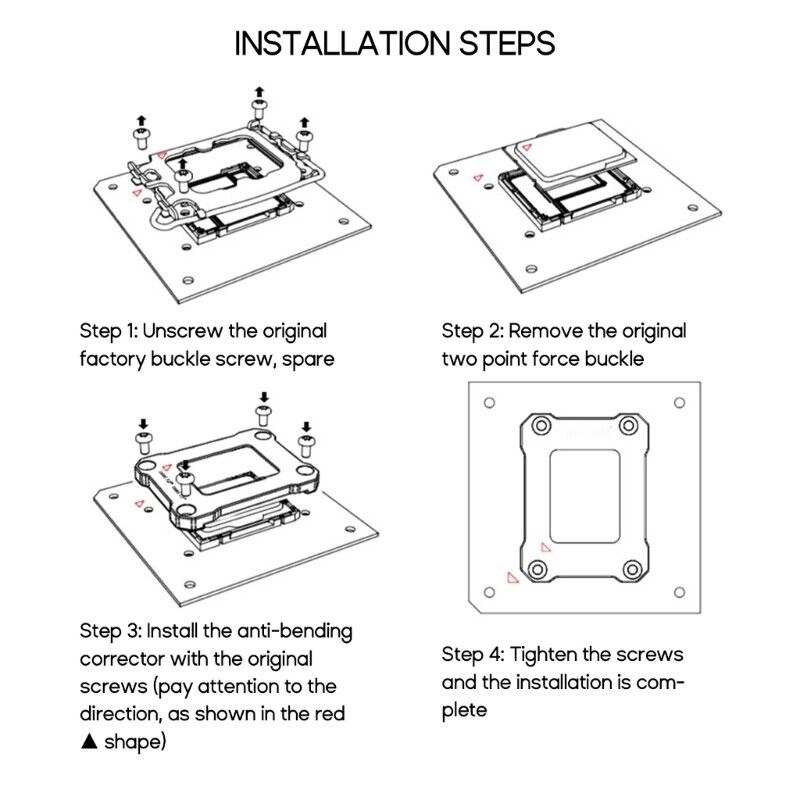 INSTALLATION STEPS

Step 1: Unscrew the original factory buckle screw, spare

Step 2: Remove the original two point force buckle

Step 3: Install the anti-bending corrector with the original screws (pay attention to the direction, as shown in the red ▲ shape)

Step 4: Tighten the screws and the installation is complete